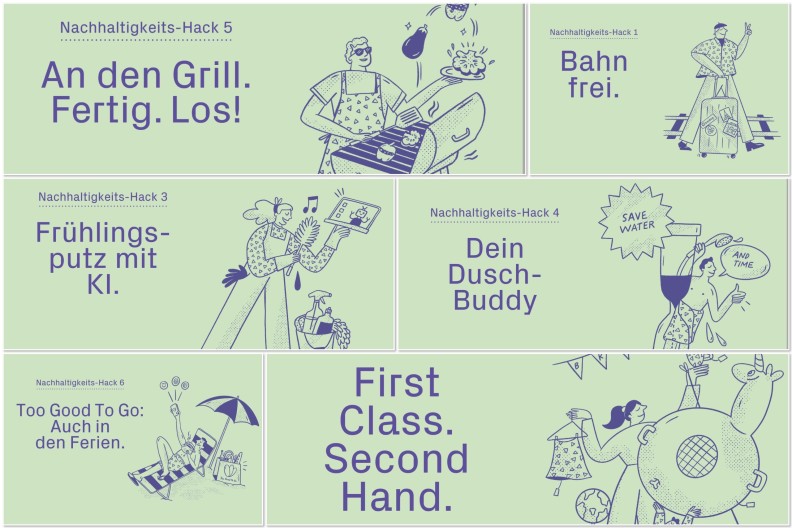 Nachhaltigkeits-Hack 5

An den Grill. Fertig. Los!

Nachhaltigkeits-Hack 1

Bahn frei.

Nachhaltigkeits-Hack 3

Frühlingsputz mit KI.

Nachhaltigkeits-Hack 4

Dein Dusch-Buddy

SAVE WATER

AND TIME

Nachhaltigkeits-Hack 6

Too Good To Go: Auch in den Ferien.

First Class. Second Hand.